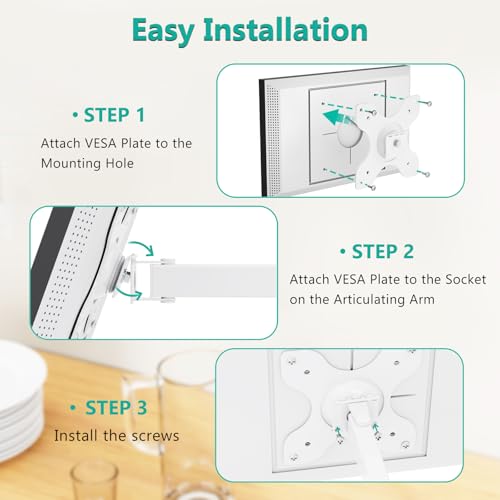 Easy Installation

• STEP 1
Attach VESA Plate to the Mounting Hole

• STEP 2
Attach VESA Plate to the Socket on the Articulating Arm

• STEP 3
Install the screws