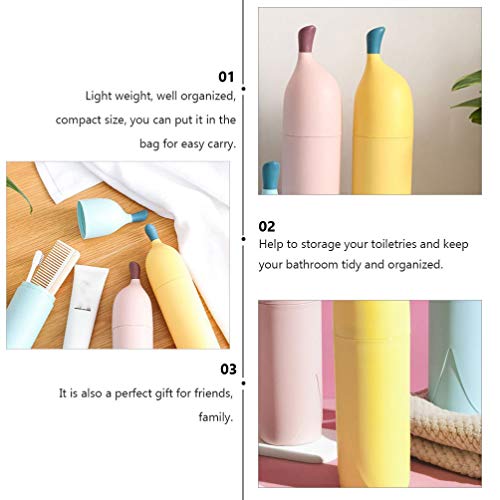 01
Light weight, well organized, compact size, you can put it in the bag for easy carry.

02
Help to storage your toiletries and keep your bathroom tidy and organized.

03
It is also a perfect gift for friends, family.