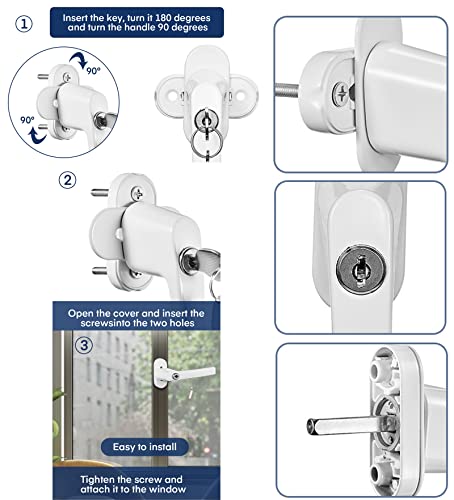 1

Insert the key, turn it 180 degrees and turn the handle 90 degrees

90°

90°

2

Open the cover and insert the screwsinto the two holes

3

Easy to install

Tighten the screw and attach it to the window