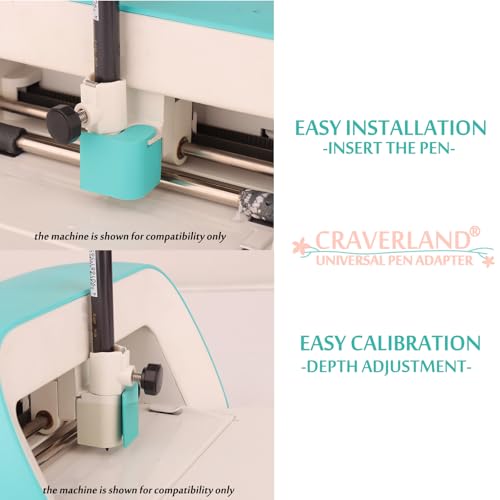 the machine is shown for compatibility only

the machine is shown for compatibility only

EASY INSTALLATION
-INSERT THE PEN-

CRAVERLAND®
UNIVERSAL PEN ADAPTER

EASY CALIBRATION
-DEPTH ADJUSTMENT-