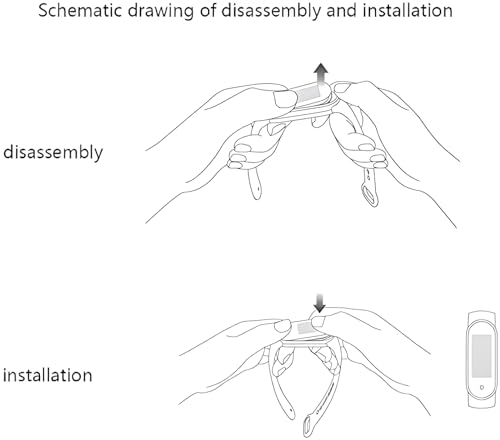 Schematic drawing of disassembly and installation

disassembly

installation