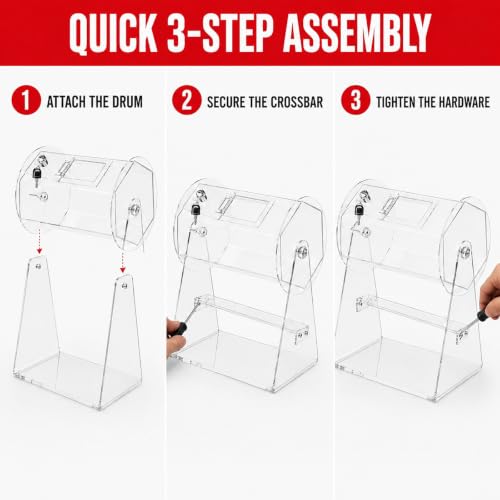 QUICK 3-STEP ASSEMBLY

1 ATTACH THE DRUM

2 SECURE THE CROSSBAR

3 TIGHTEN THE HARDWARE