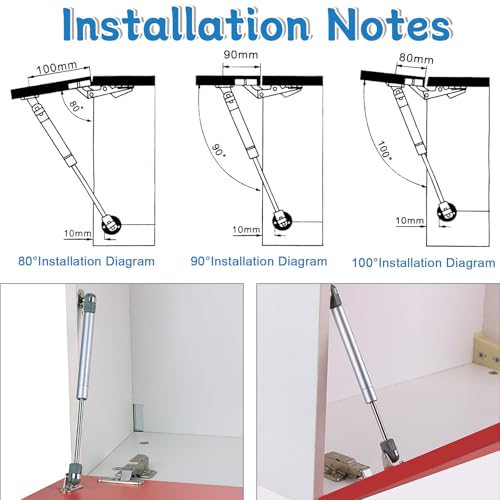 Installation Notes

100mm
80°
10mm
80°Installation Diagram

90mm
90°
10mm
90°Installation Diagram

80mm
100°
10mm
100°Installation Diagram