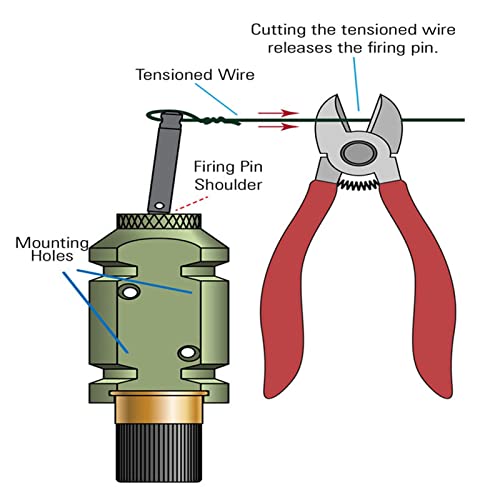 Cutting the tensioned wire releases the firing pin.

Tensioned Wire

Firing Pin Shoulder

Mounting Holes