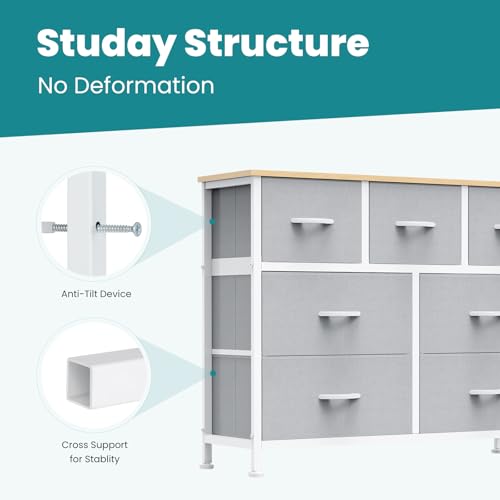 Studay Structure
No Deformation

Anti-Tilt Device

Cross Support for Stablity