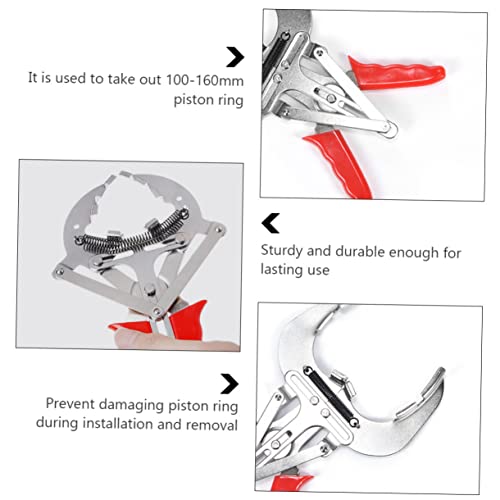 It is used to take out 100-160mm piston ring

Sturdy and durable enough for lasting use

Prevent damaging piston ring during installation and removal