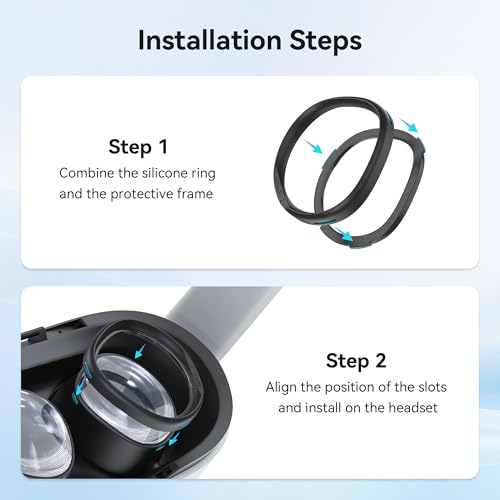 Installation Steps

Step 1

Combine the silicone ring and the protective frame

Step 2

Align the position of the slots and install on the headset