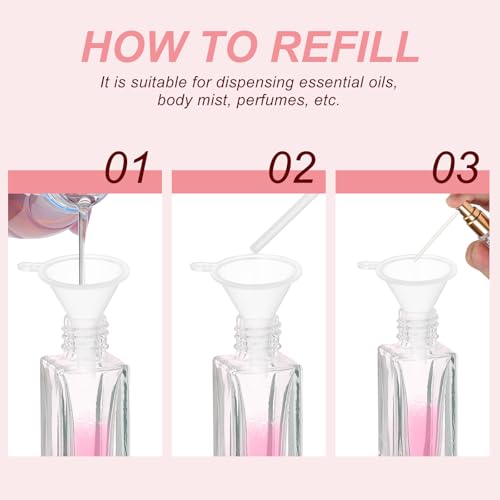 HOW TO REFILL

It is suitable for dispensing essential oils, body mist, perfumes, etc.

01

02

03