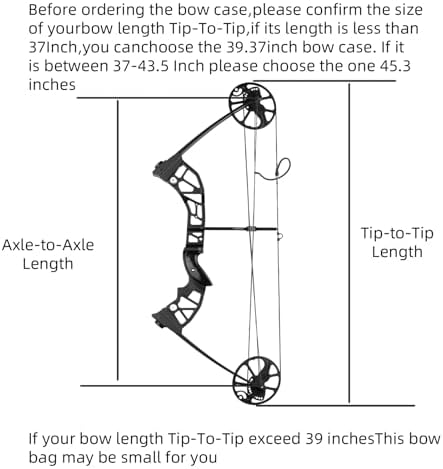 Before ordering the bow case,please confirm the size of yourbow length Tip-To-Tip,if its length is less than 37Inch,you canchoose the 39.37inch bow case. If it is between 37-43.5 Inch please choose the one 45.3 inches

Axle-to-Axle Length

Tip-to-Tip Length

If your bow length Tip-To-Tip exceed 39 inchesThis bow bag may be small for you