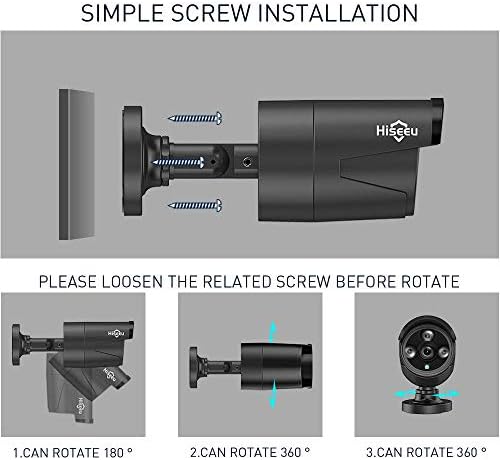 SIMPLE SCREW INSTALLATION

Hiseeu

PLEASE LOOSEN THE RELATED SCREW BEFORE ROTATE

Hiseeu

Hiseeu

Hiseeu

1.CAN ROTATE 180 °

2.CAN ROTATE 360 °

3.CAN ROTATE 360 °