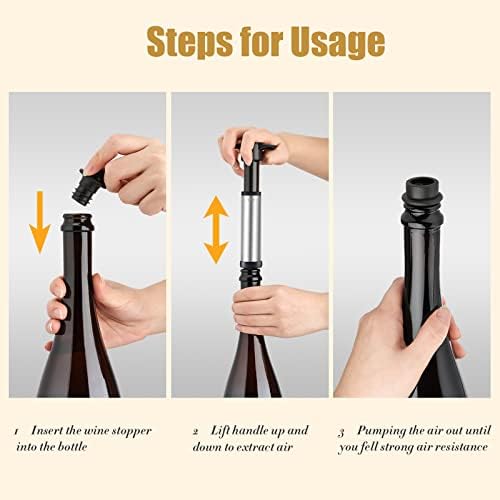 Steps for Usage

1 Insert the wine stopper into the bottle

2 Lift handle up and down to extract air

3 Pumping the air out until you fell strong air resistance