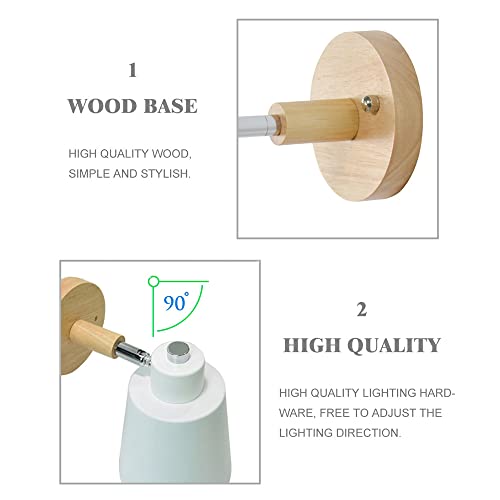 1

WOOD BASE

HIGH QUALITY WOOD, SIMPLE AND STYLISH.

90°

2

HIGH QUALITY

HIGH QUALITY LIGHTING HARDWARE, FREE TO ADJUST THE LIGHTING DIRECTION.