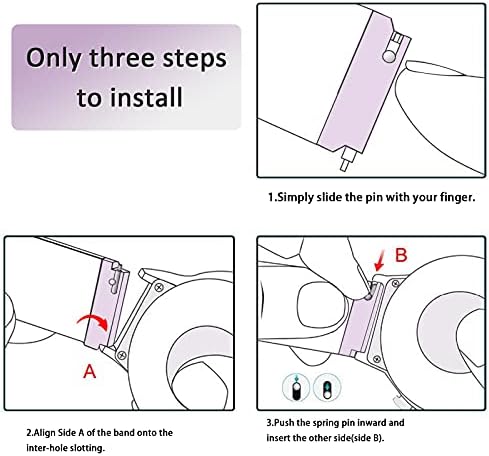 Only three steps to install

1.Simply slide the pin with your finger.

A

2.Align Side A of the band onto the inter-hole slotting.

B

3.Push the spring pin inward and insert the other side(side B).