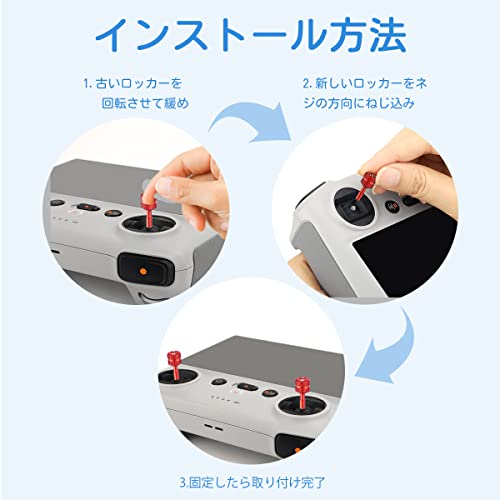 インストール方法

1. 古いロッカーを回転させて緩め

2. 新しいロッカーをネジの方向にねじ込み

3.固定したら取り付け完了