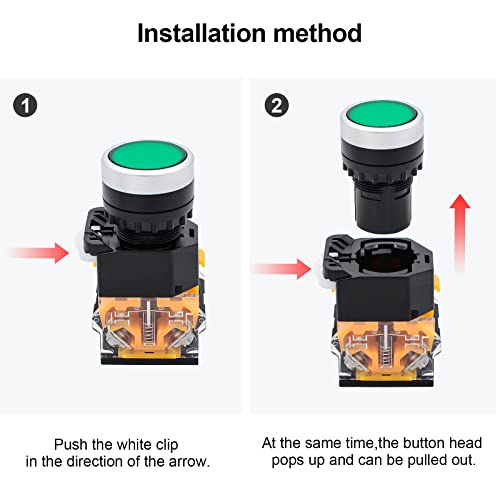 Installation method

1

Push the white clip in the direction of the arrow.

2

At the same time,the button head pops up and can be pulled out.