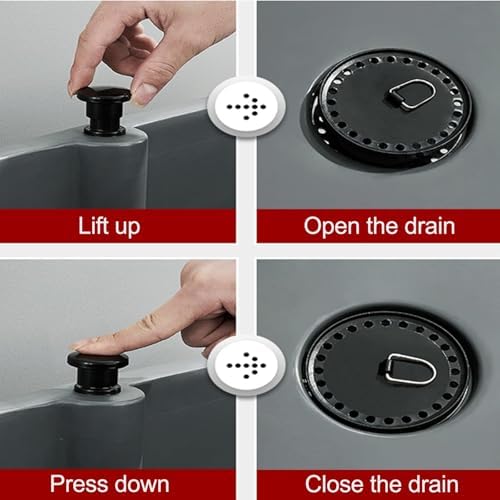 Lift up

Open the drain

Press down

Close the drain