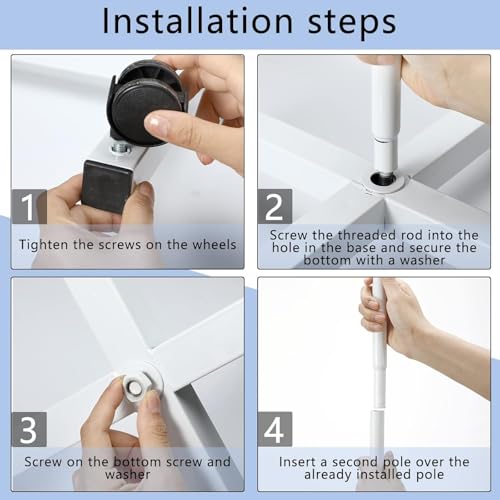 Installation steps

1
Tighten the screws on the wheels

2
Screw the threaded rod into the hole in the base and secure the bottom with a washer

3
Screw on the bottom screw and washer

4
Insert a second pole over the already installed pole