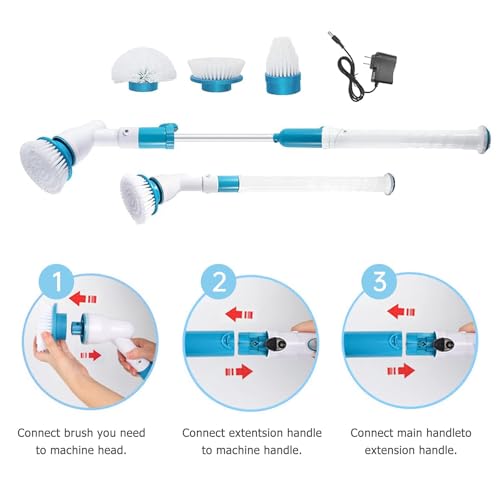 1

Connect brush you need to machine head.

2

Connect extentsion handle to machine handle.

3

Connect main handleto extension handle.