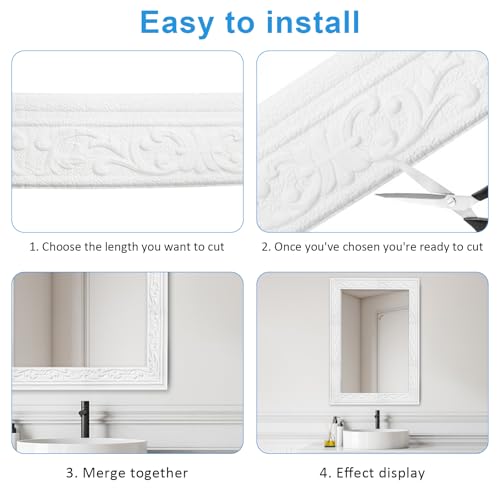 Easy to install

1. Choose the length you want to cut

2. Once you've chosen you're ready to cut

3. Merge together

4. Effect display