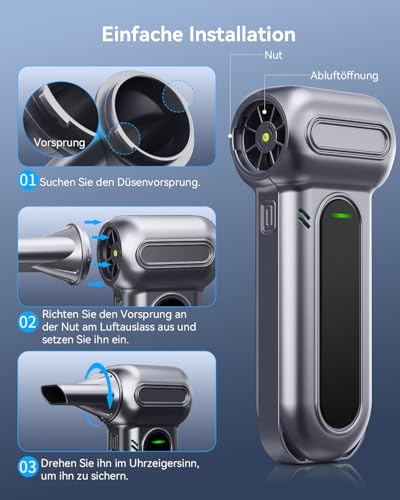 Einfache Installation

Nut

Abluftöffnung

Vorsprung

01 Suchen Sie den Düsenvorsprung.

02 Richten Sie den Vorsprung an der Nut am Luftauslass aus und setzen Sie ihn ein.

03 Drehen Sie ihn im Uhrzeigersinn, um ihn zu sichern.