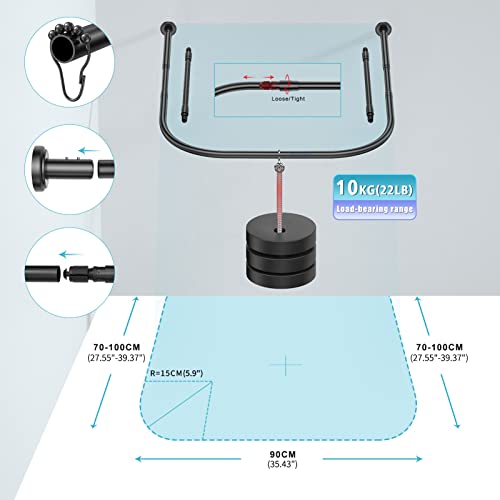 Loose/Tight

10KG(22LB)
Load-bearing range

70-100CM
(27.55"-39.37")

R=15CM(5.9")

70-100CM
(27.55"-39.37")

90CM
(35.43")