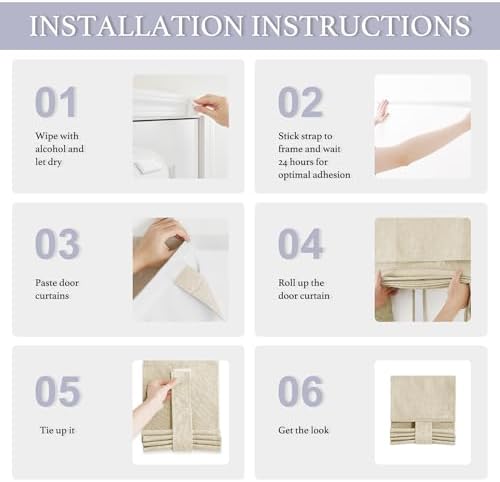 INSTALLATION INSTRUCTIONS

01

Wipe with alcohol and let dry

02

Stick strap to frame and wait 24 hours for optimal adhesion

03

Paste door curtains

04

Roll up the door curtain

05

Tie up it

06

Get the look