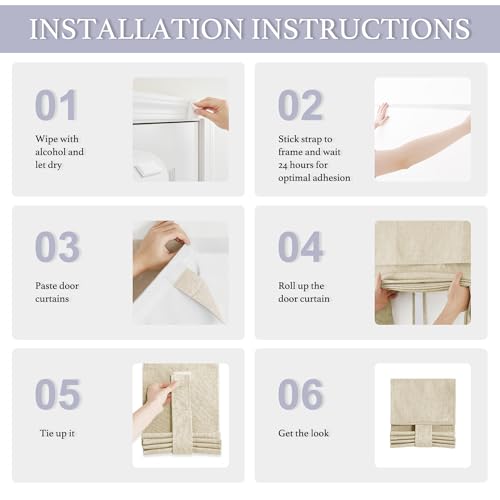 INSTALLATION INSTRUCTIONS

01

Wipe with alcohol and let dry

02

Stick strap to frame and wait 24 hours for optimal adhesion

03

Paste door curtains

04

Roll up the door curtain

05

Tie up it

06

Get the look