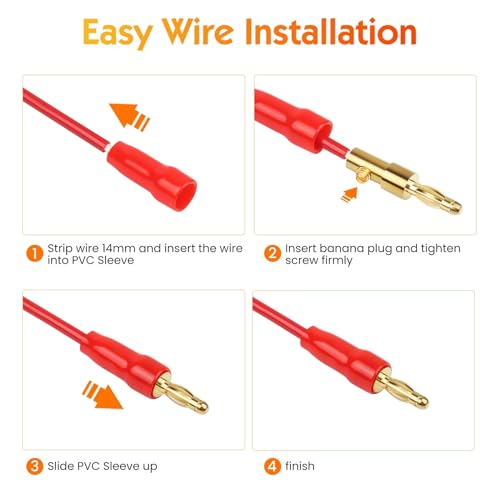 Easy Wire Installation

1 Strip wire 14mm and insert the wire into PVC Sleeve

2 Insert banana plug and tighten screw firmly

3 Slide PVC Sleeve up

4 finish