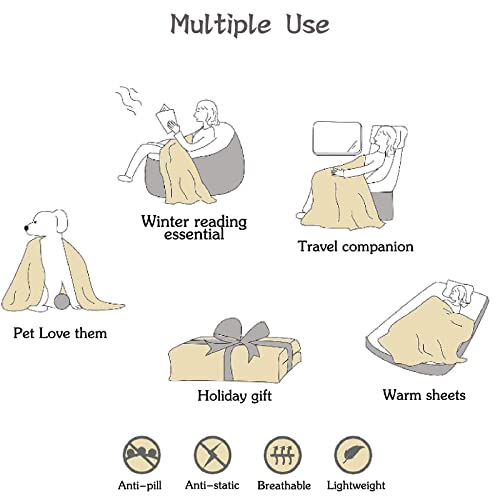 Multiple Use

Winter reading essential

Travel companion

Pet Love them

Holiday gift

Warm sheets

Anti-pill

Anti-static

Breathable

Lightweight