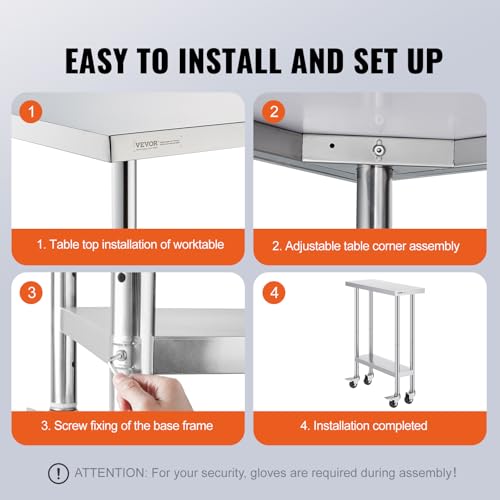 EASY TO INSTALL AND SET UP

1

VEVOR

1. Table top installation of worktable

2

2. Adjustable table corner assembly

3

3. Screw fixing of the base frame

4

4. Installation completed

! ATTENTION: For your security, gloves are required during assembly!