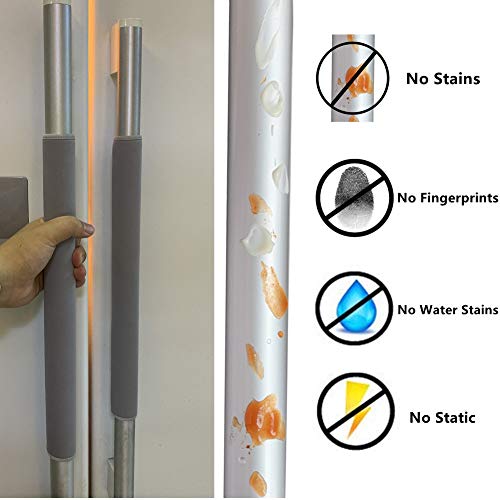 No Stains

No Fingerprints

No Water Stains

No Static