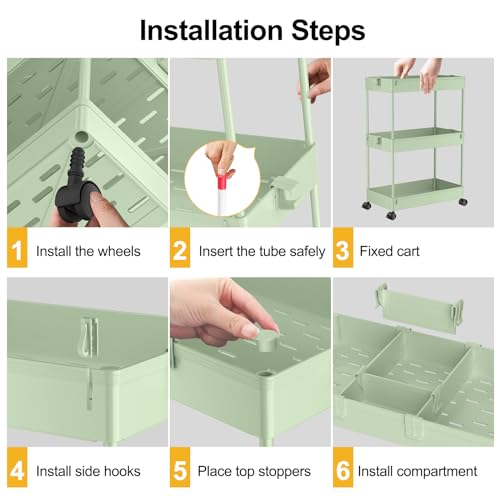 Installation Steps

1 Install the wheels

2 Insert the tube safely

3 Fixed cart

4 Install side hooks

5 Place top stoppers

6 Install compartment