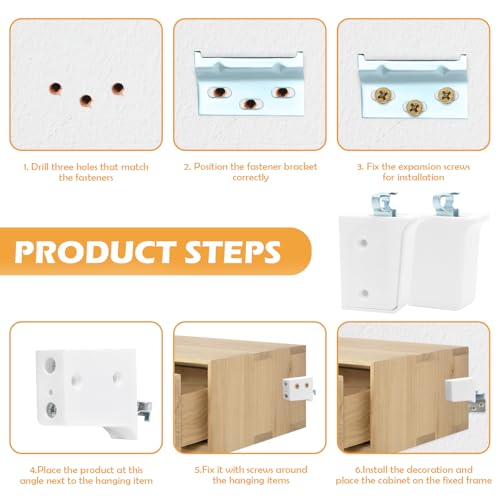 1. Drill three holes that match the fasteners

2. Position the fastener bracket correctly

3. Fix the expansion screws for installation

PRODUCT STEPS

4.Place the product at this angle next to the hanging item

5.Fix it with screws around the hanging items

6.Install the decoration and place the cabinet on the fixed frame