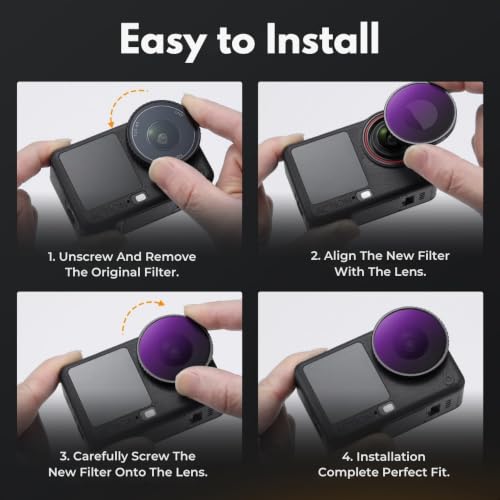 Easy to Install

1. Unscrew And Remove The Original Filter.

2. Align The New Filter With The Lens.

3. Carefully Screw The New Filter Onto The Lens.

4. Installation Complete Perfect Fit.