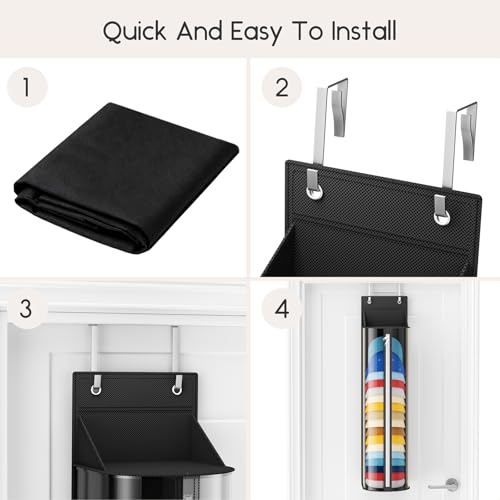 Quick And Easy To Install

1

2

3

4