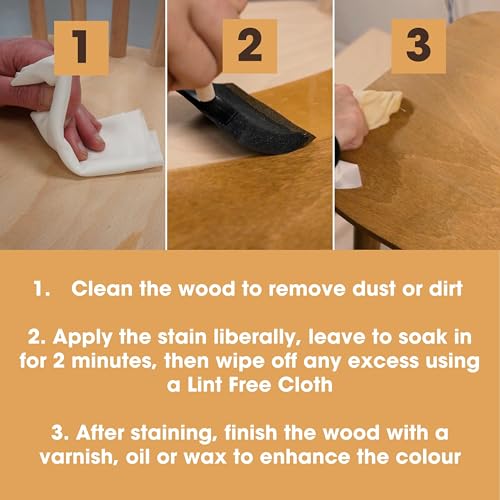 1

2

3

1. Clean the wood to remove dust or dirt

2. Apply the stain liberally, leave to soak in for 2 minutes, then wipe off any excess using a Lint Free Cloth

3. After staining, finish the wood with a varnish, oil or wax to enhance the colour