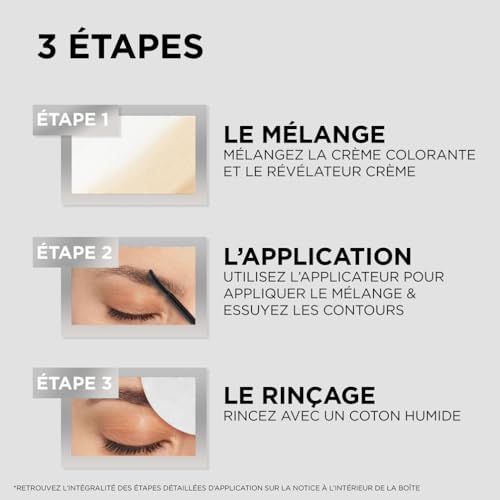 3 ÉTAPES

ÉTAPE 1

LE MÉLANGE
MÉLANGEZ LA CRÈME COLORANTE ET LE RÉVÉLATEUR CRÈME

ÉTAPE 2

L'APPLICATION
UTILISEZ L'APPLICATEUR POUR APPLIQUER LE MÉLANGE & ESSUYEZ LES CONTOURS

ÉTAPE 3

LE RINÇAGE
RINCEZ AVEC UN COTON HUMIDE

*RETROUVEZ L'INTÉGRALITÉ DES ÉTAPES DÉTAILLÉES D'APPLICATION SUR LA NOTICE À L'INTÉRIEUR DE LA BOÎTE