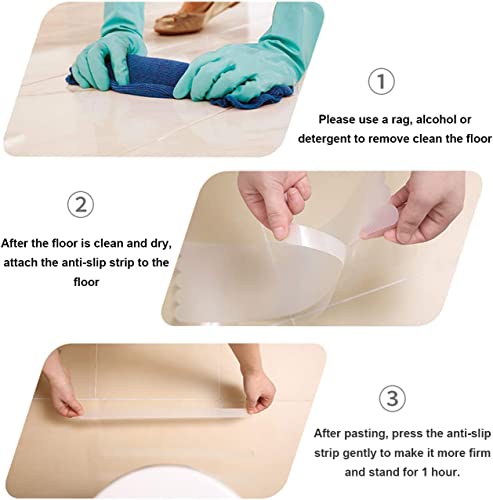 ①

Please use a rag, alcohol or detergent to remove clean the floor

②

After the floor is clean and dry, attach the anti-slip strip to the floor

③

After pasting, press the anti-slip strip gently to make it more firm and stand for 1 hour.