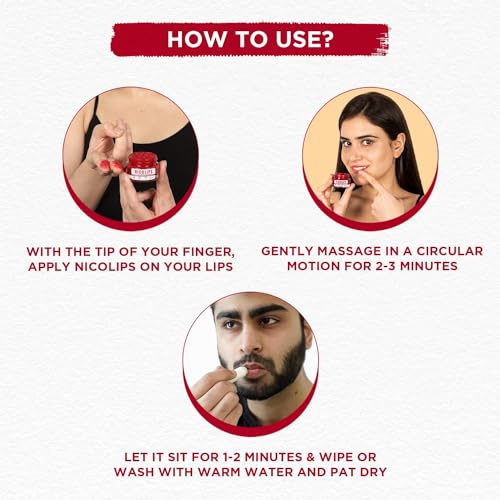 HOW TO USE?

NICOLIPS

WITH THE TIP OF YOUR FINGER, APPLY NICOLIPS ON YOUR LIPS

GENTLY MASSAGE IN A CIRCULAR MOTION FOR 2-3 MINUTES

LET IT SIT FOR 1-2 MINUTES & WIPE OR WASH WITH WARM WATER AND PAT DRY