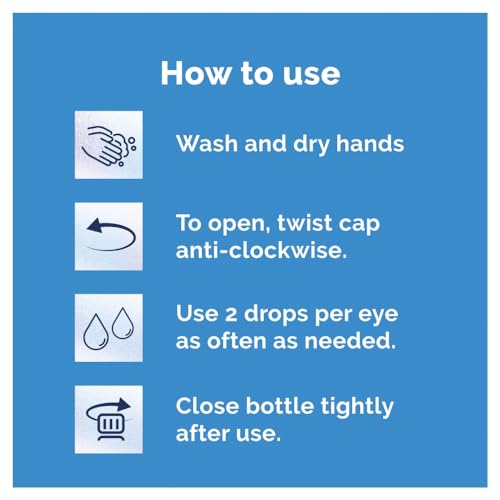 How to use

Wash and dry hands

To open, twist cap anti-clockwise.

Use 2 drops per eye as often as needed.

Close bottle tightly after use.