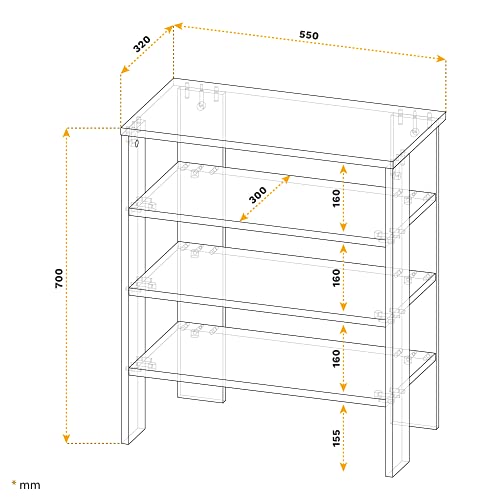 320
550
700
300
160
160
160
155
* mm