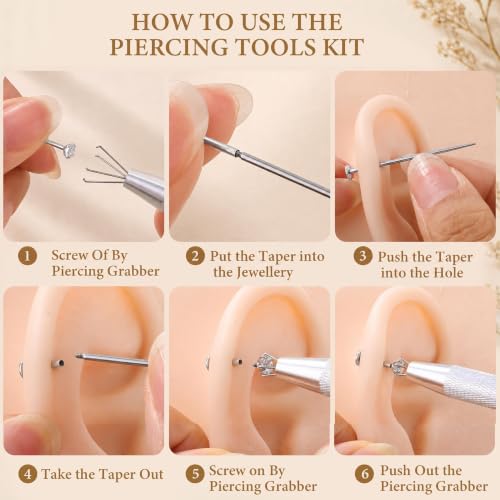 HOW TO USE THE PIERCING TOOLS KIT

1 Screw Of By Piercing Grabber

2 Put the Taper into the Jewellery

3 Push the Taper into the Hole

4 Take the Taper Out

5 Screw on By Piercing Grabber

6 Push Out the Piercing Grabber