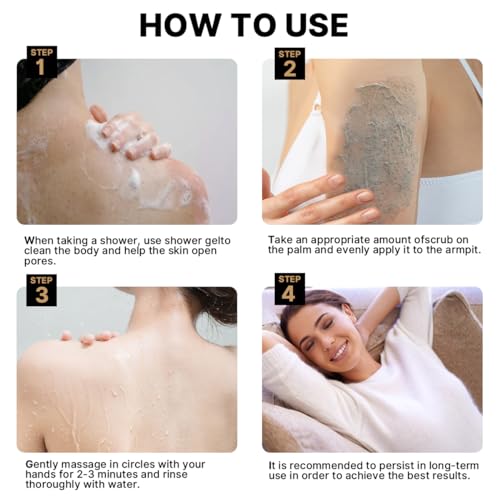 HOW TO USE

STEP 1

When taking a shower, use shower gelto clean the body and help the skin open pores.

STEP 2

Take an appropriate amount ofscrub on the palm and evenly apply it to the armpit.

STEP 3

Gently massage in circles with your hands for 2-3 minutes and rinse thoroughly with water.

STEP 4

It is recommended to persist in long-term use in order to achieve the best results.