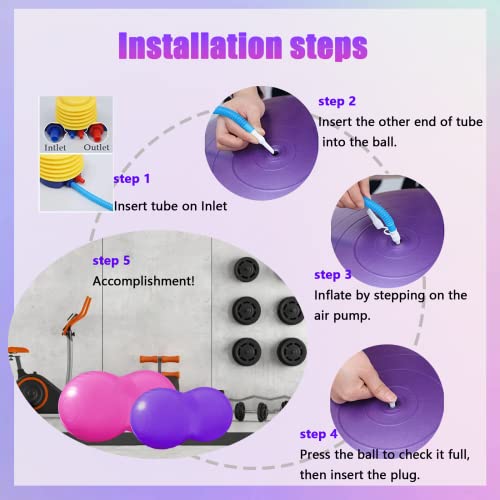 Installation steps

Intlet Outlet

step 1
Insert tube on Inlet

step 2
Insert the other end of tube into the ball.

step 3
Inflate by stepping on the air pump.

step 4
Press the ball to check it full, then insert the plug.

step 5
Accomplishment!