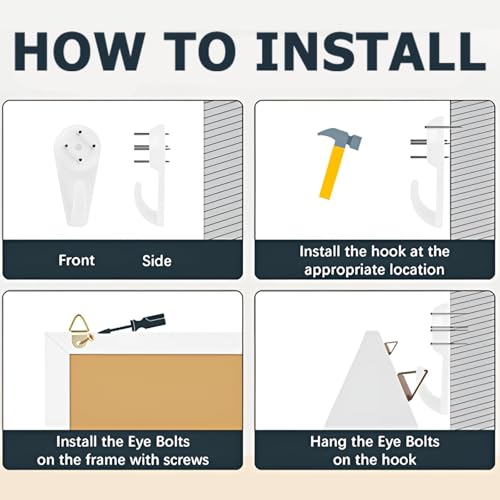 HOW TO INSTALL

Front Side

Install the hook at the appropriate location

Install the Eye Bolts on the frame with screws

Hang the Eye Bolts on the hook