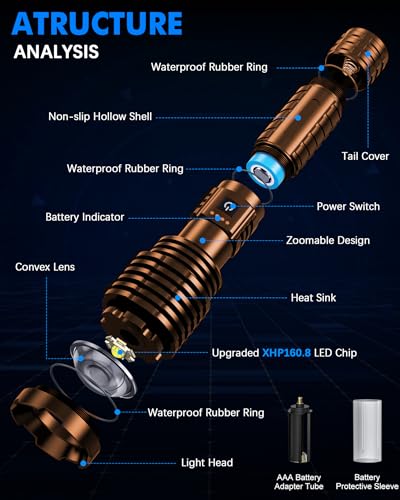 ATRUCTURE
ANALYSIS

Waterproof Rubber Ring

Non-slip Hollow Shell

Tail Cover

Waterproof Rubber Ring

Power Switch

Battery Indicator

Zoomable Design

Convex Lens

Heat Sink

Upgraded XHP160.8 LED Chip

Waterproof Rubber Ring

Light Head

AAA Battery Adapter Tube

Battery Protective Sleeve