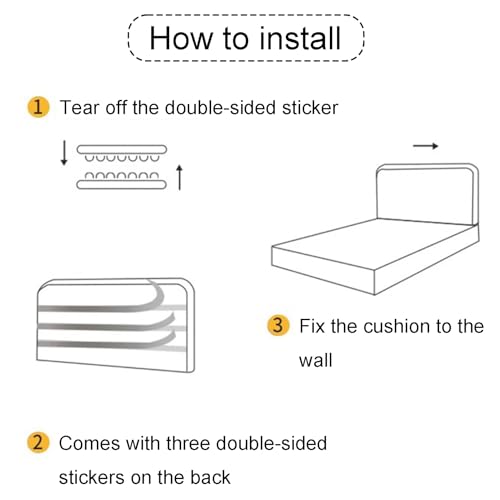 How to install

1 Tear off the double-sided sticker

3 Fix the cushion to the wall

2 Comes with three double-sided stickers on the back