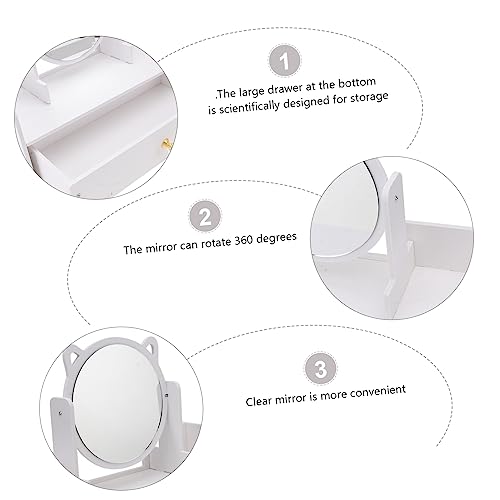 1

.The large drawer at the bottom is scientifically designed for storage

2

The mirror can rotate 360 degrees

3

Clear mirror is more convenient