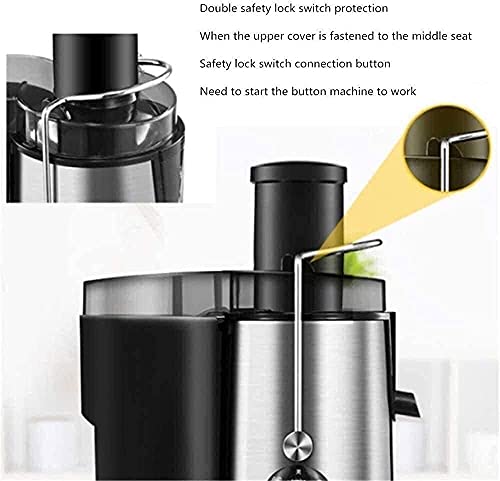 Double safety lock switch protection

When the upper cover is fastened to the middle seat

Safety lock switch connection button

Need to start the button machine to work