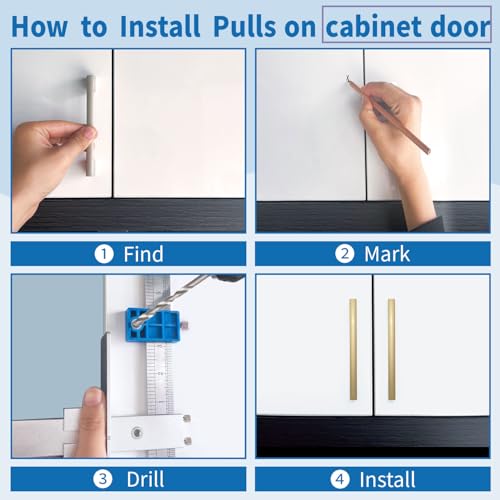 How to Install Pulls on cabinet door

① Find

② Mark

③ Drill

④ Install